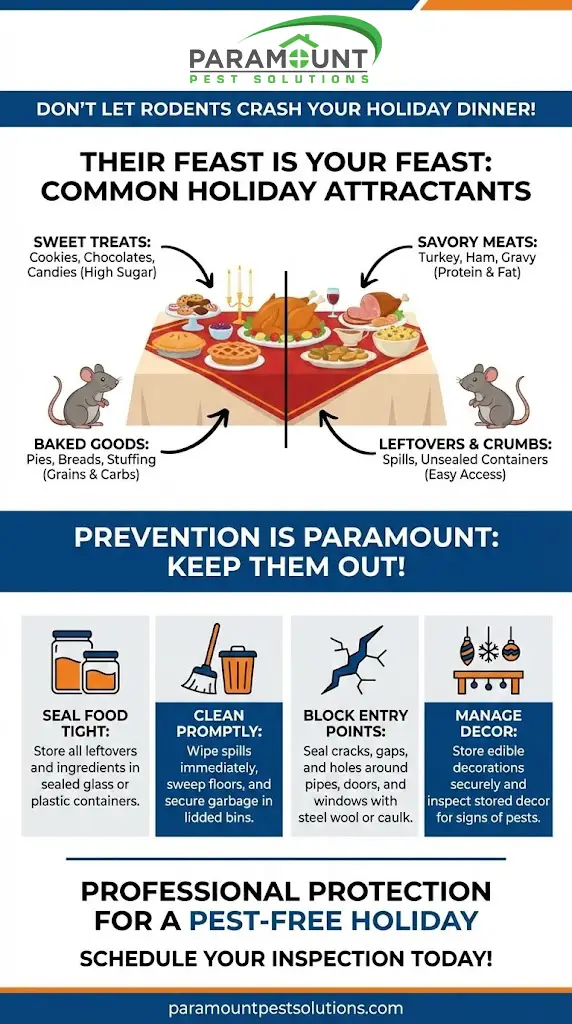 PARAMOUNT
PEST SOLUTIONS

DON'T LET RODENTS CRASH YOUR HOLIDAY DINNER!

THEIR FEAST IS YOUR FEAST: COMMON HOLIDAY ATTRACTANTS

SWEET TREATS:
Cookies, Chocolates, Candies (High Sugar)

SAVORY MEATS:
Turkey, Ham, Gravy (Protein & Fat)

BAKED GOODS:
Pies, Breads, Stuffing (Grains & Carbs)

LEFTOVERS & CRUMBS:
Spills, Unsealed Containers (Easy Access)

PREVENTION IS PARAMOUNT: KEEP THEM OUT!

SEAL FOOD TIGHT:
Store all leftovers and ingredients in sealed glass or plastic containers.

CLEAN PROMPTLY:
Wipe spills immediately, sweep floors, and secure garbage in lidded bins.

BLOCK ENTRY POINTS:
Seal cracks, gaps, and holes around pipes, doors, and windows with steel wool or caulk.

MANAGE DECOR:
Store edible decorations securely and inspect stored decor for signs of pests.

PROFESSIONAL PROTECTION FOR A PEST-FREE HOLIDAY

SCHEDULE YOUR INSPECTION TODAY!

paramountpestsolutions.com